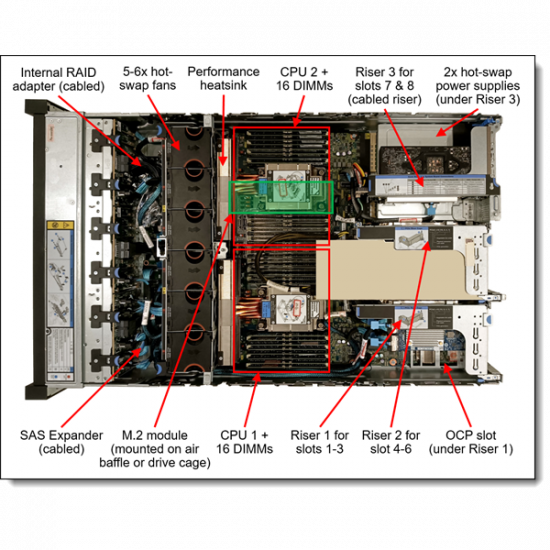 Internal RAID adapter (cabled)

5-6x hot-swap fans

Performance heatsink

CPU 2 + 16 DIMMs

Riser 3 for slots 7 & 8 (cabled riser)

2x hot-swap power supplies (under Riser 3)

SAS Expander (cabled)

M.2 module (mounted on air baffle or drive cage)

CPU 1 + 16 DIMMs

Riser 1 for slots 1-3

Riser 2 for slot 4-6

OCP slot (under Riser 1)