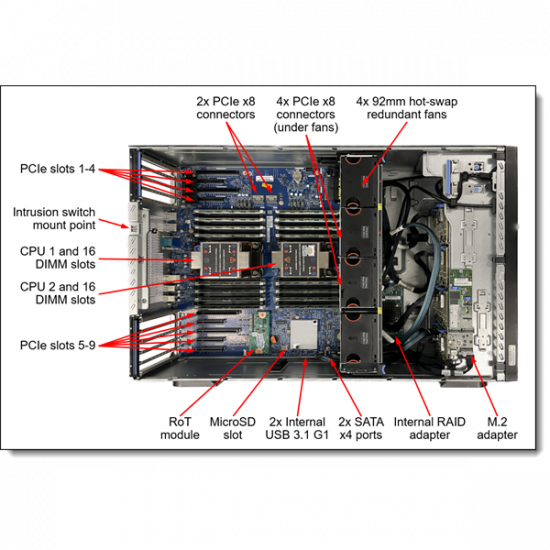 2x PCIe x8 connectors

4x PCIe x8 connectors (under fans)

4x 92mm hot-swap redundant fans

PCIe slots 1-4

Intrusion switch mount point

CPU 1 and 16 DIMM slots

CPU 2 and 16 DIMM slots

PCIe slots 5-9

RoT module

MicroSD slot

2x Internal USB 3.1 G1

2x SATA x4 ports

Internal RAID adapter

M.2 adapter